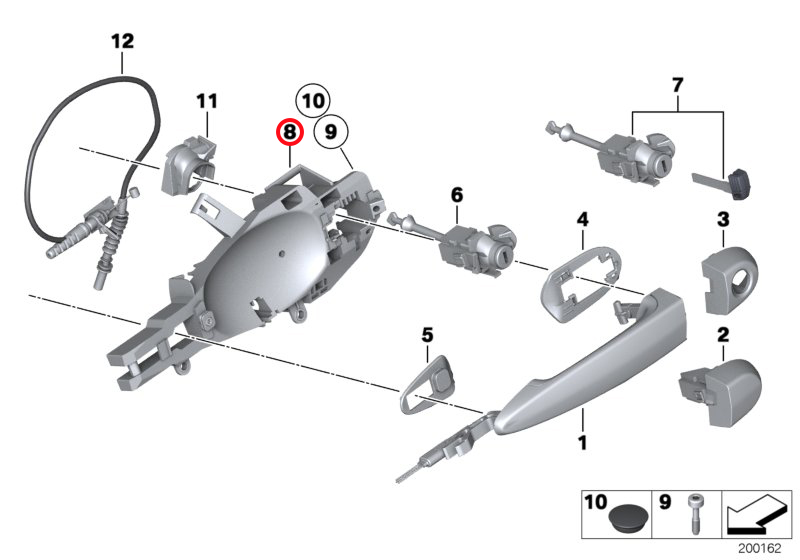 12
11
10
8
9
7
6
4
3
5
2
1
10
9
200162